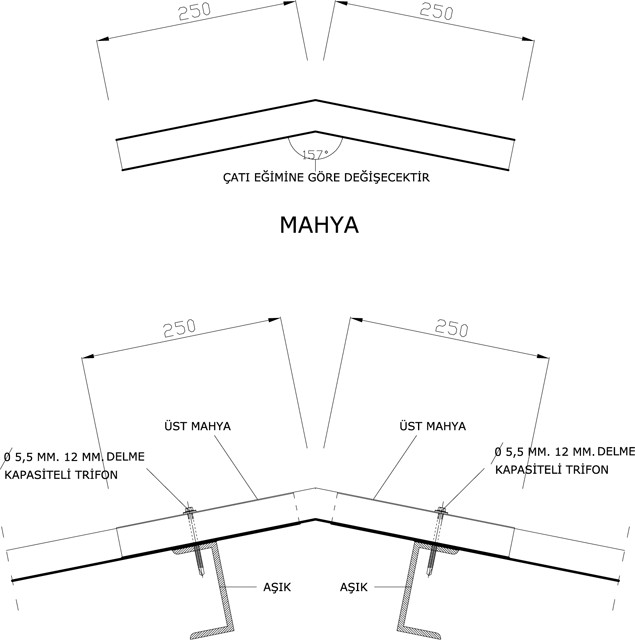 250
250
157°
ÇATI EĞİMİNE GÖRE DEĞİŞECEKTİR

MAHYA

250
250
ÜST MAHYA
ÜST MAHYA
Ø 5,5 MM. 12 MM. DELME KAPASİTELİ TRİFON
Ø 5,5 MM. 12 MM. DELME KAPASİTELİ TRİFON
AŞIK
AŞIK